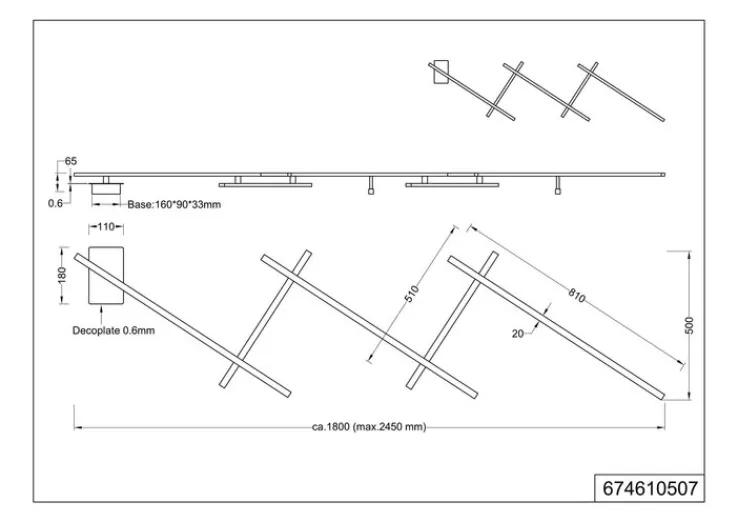 65

0.6

Base:160*90*33mm

110

180

Decoplate 0.6mm

510

810

20

500

ca.1800 (max.2450 mm)

674610507