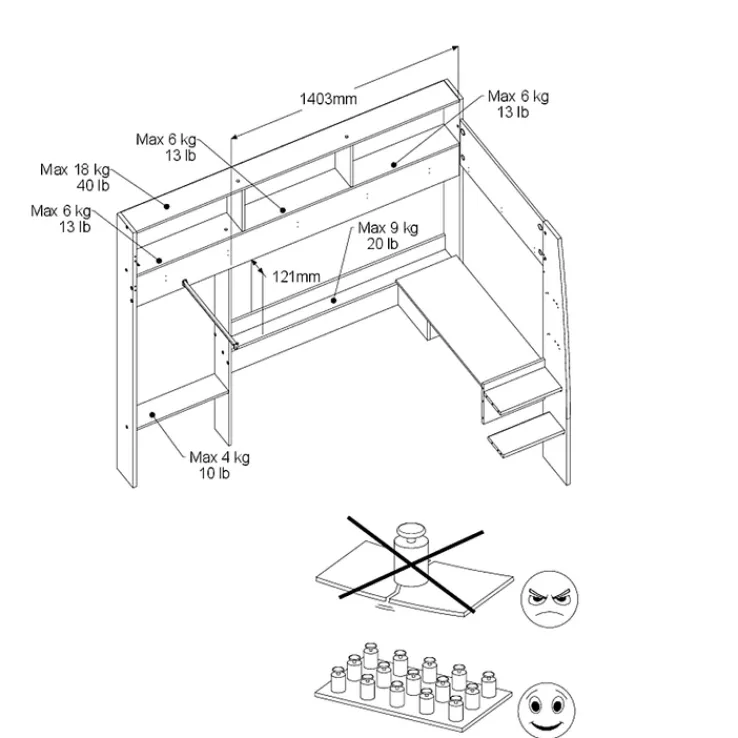 1403mm

Max 6 kg
13 lb

Max 6 kg
13 lb

Max 18 kg
40 lb

Max 6 kg
13 lb

Max 9 kg
20 lb

121mm

Max 4 kg
10 lb